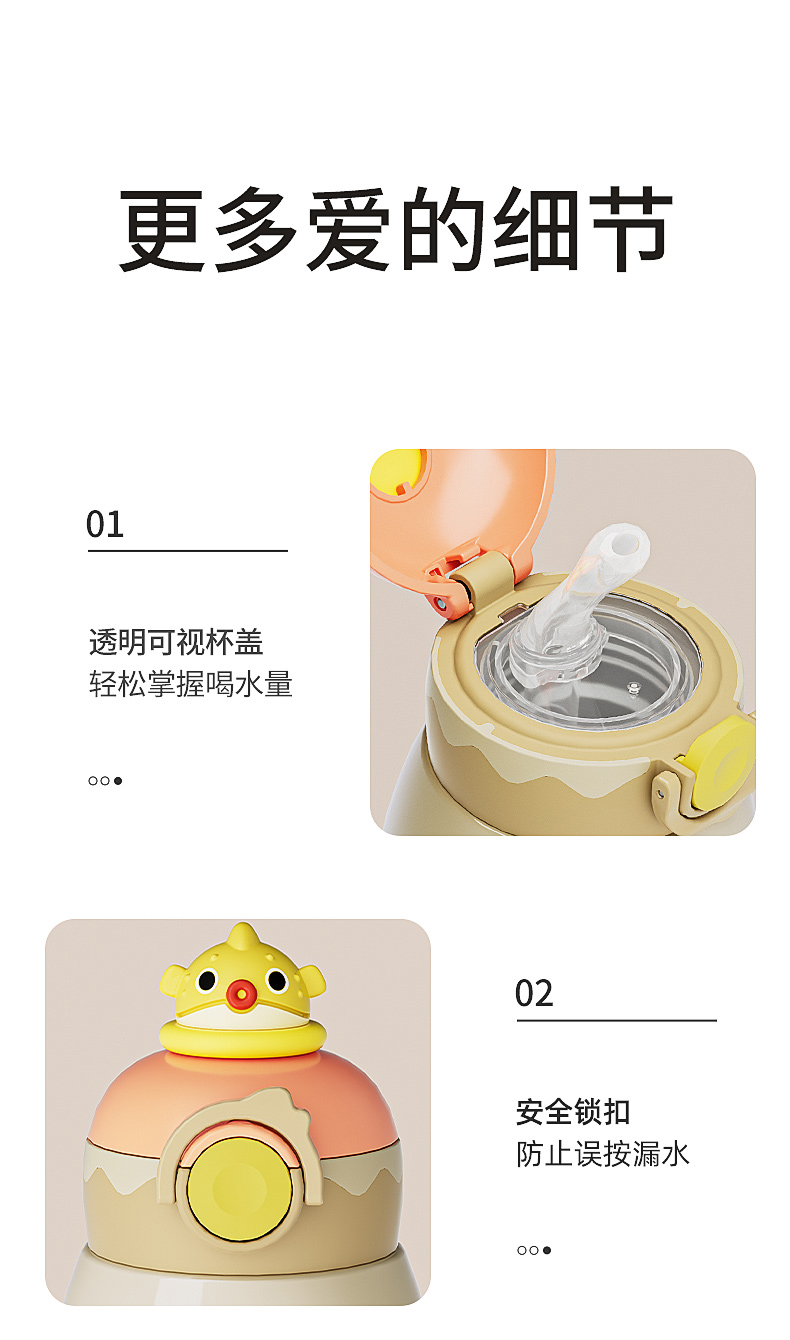 更多爱的细节

01

透明可视杯盖
轻松掌握喝水量

02

安全锁扣
防止误按漏水