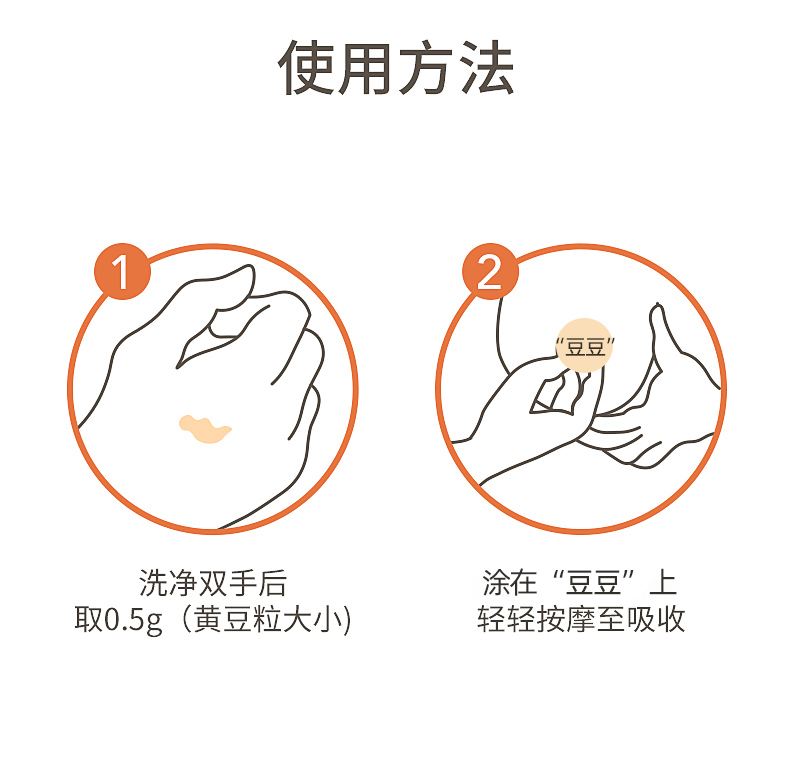 使用方法

1

洗净双手后
取0.5g（黄豆粒大小)

2

“豆豆”

涂在“豆豆”上
轻轻按摩至吸收