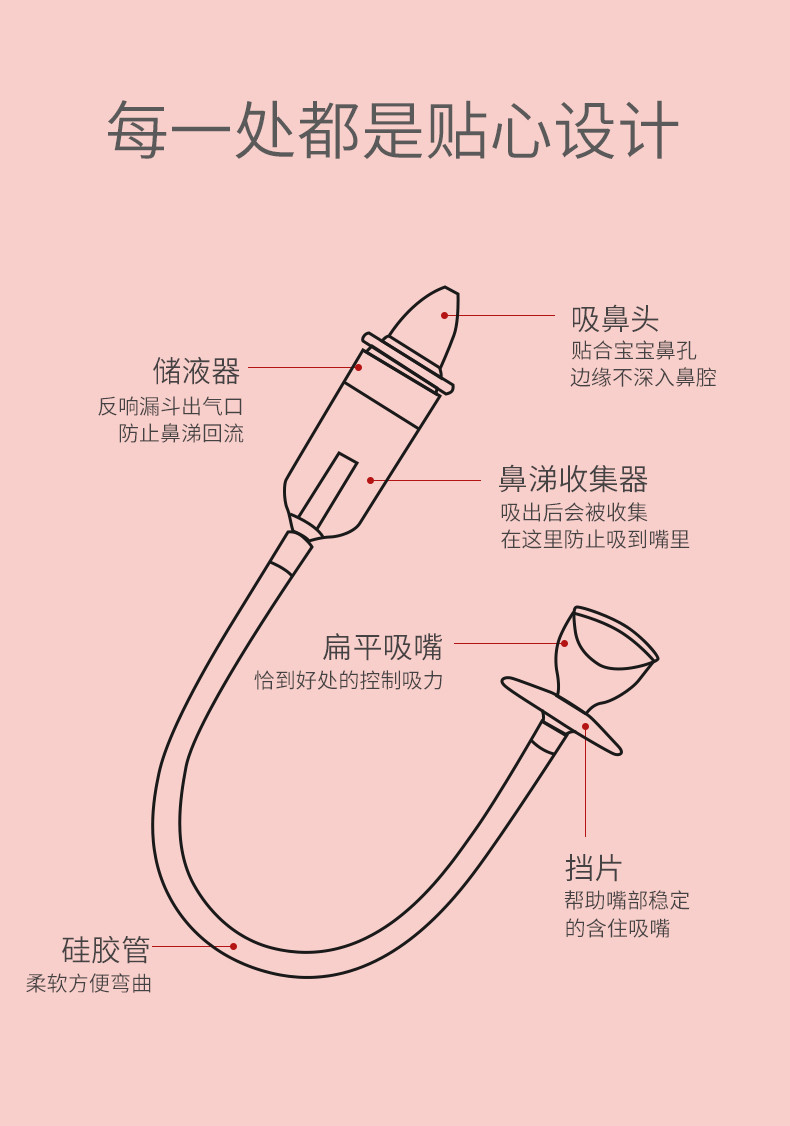 每一处都是贴心设计

吸鼻头
贴合宝宝鼻孔
边缘不深入鼻腔

储液器
反响漏斗出气口
防止鼻涕回流

鼻涕收集器
吸出后会被收集
在这里防止吸到嘴里

扁平吸嘴
恰到好处的控制吸力

挡片
帮助嘴部稳定
的含住吸嘴

硅胶管
柔软方便弯曲