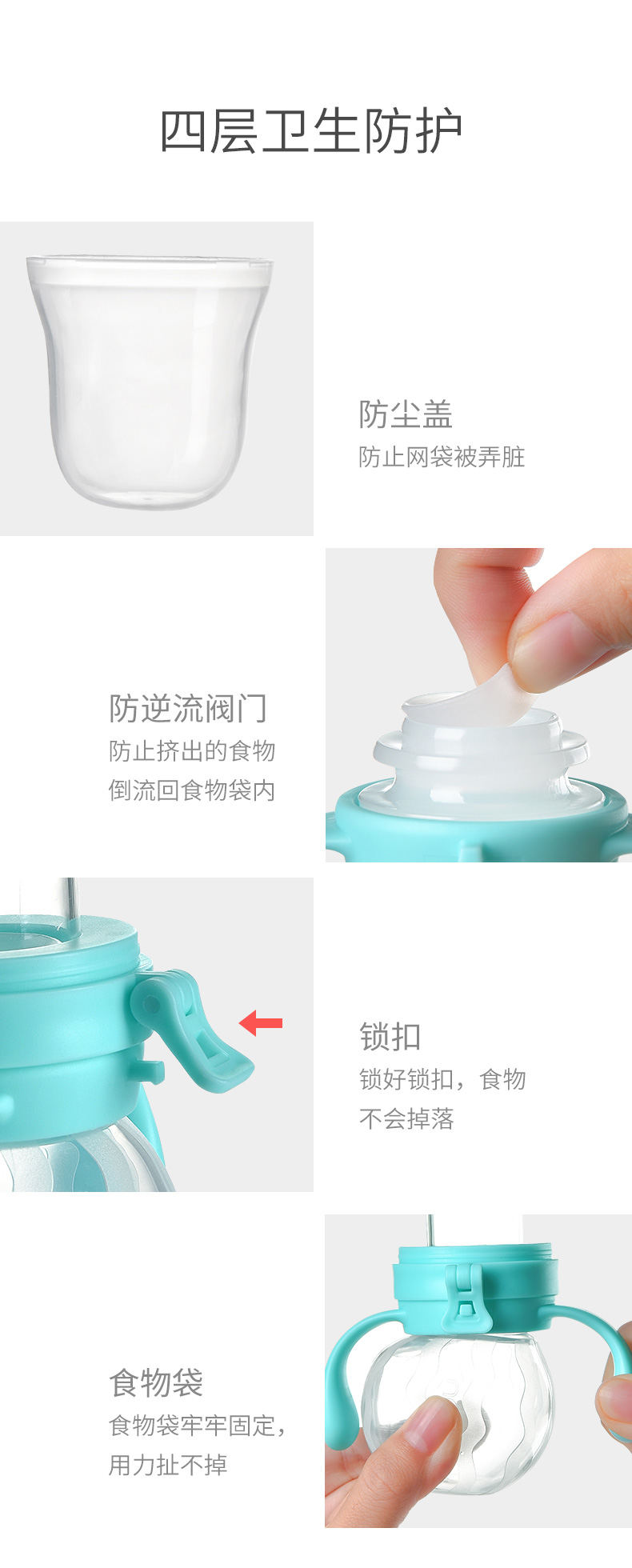 四层卫生防护

防尘盖
防止网袋被弄脏

防逆流阀门
防止挤出的食物
倒流回食物袋内

锁扣
锁好锁扣，食物
不会掉落

食物袋
食物袋牢牢固定，
用力扯不掉