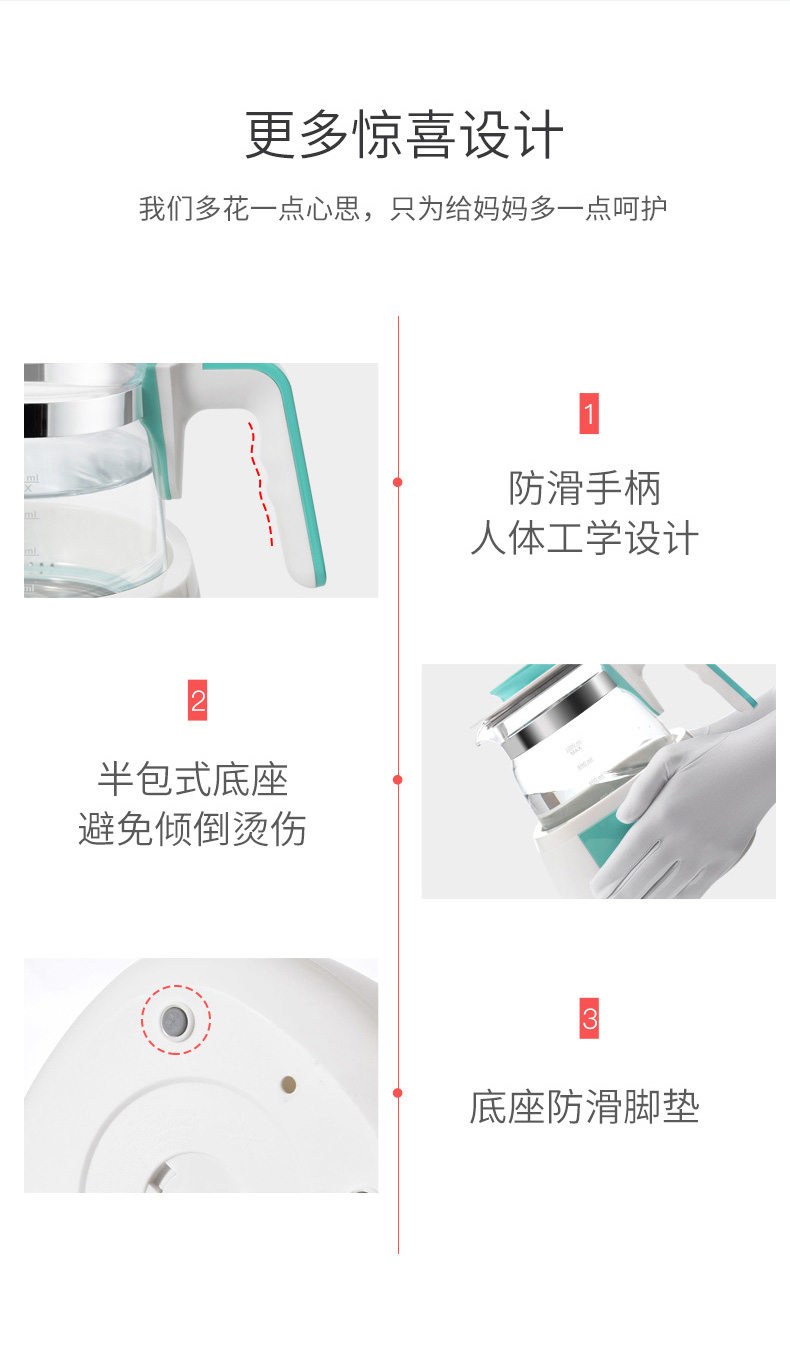 更多惊喜设计

我们多花一点心思，只为给妈妈多一点呵护

1

防滑手柄
人体工学设计

2

半包式底座
避免倾倒烫伤

3

底座防滑脚垫